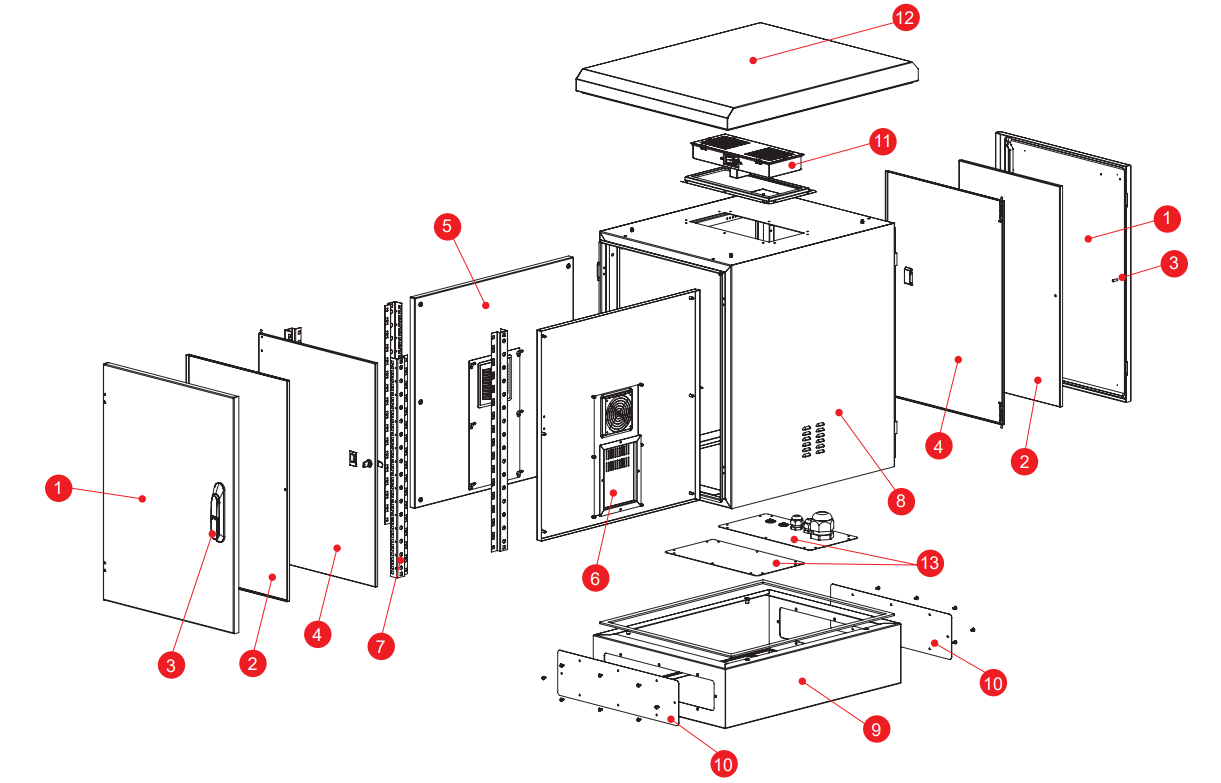 12
11
1
3
5
4
2
8
1
3
2
4
7
6
13
10
9
10